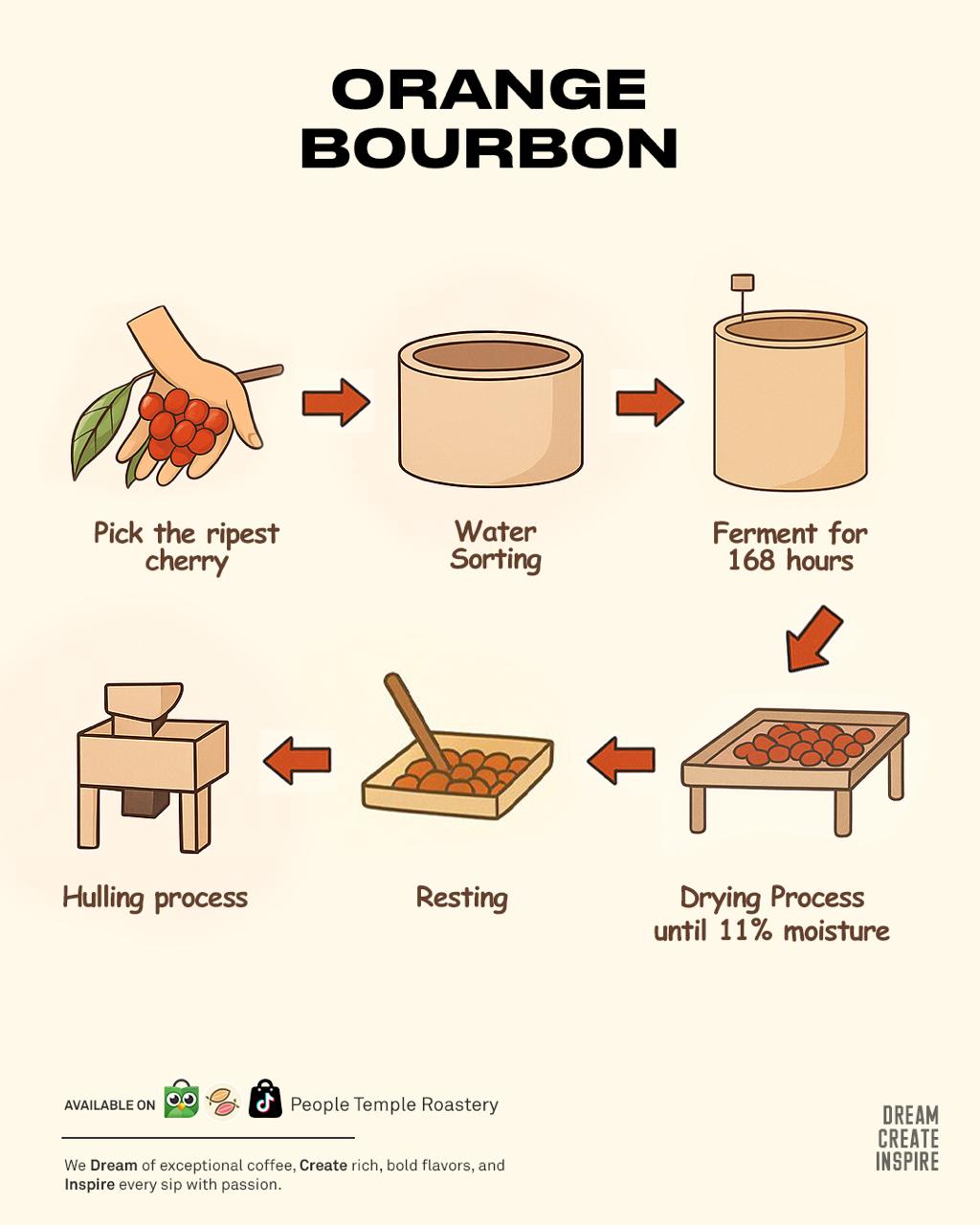 ORANGE BOURBON

Pick the ripest cherry

Water Sorting

Ferment for 168 hours

Drying Process until 11% moisture

Resting

Hulling process

AVAILABLE ON People Temple Roastery

We Dream of exceptional coffee, Create rich, bold flavors, and Inspire every sip with passion.

DREAM
CREATE
INSPIRE